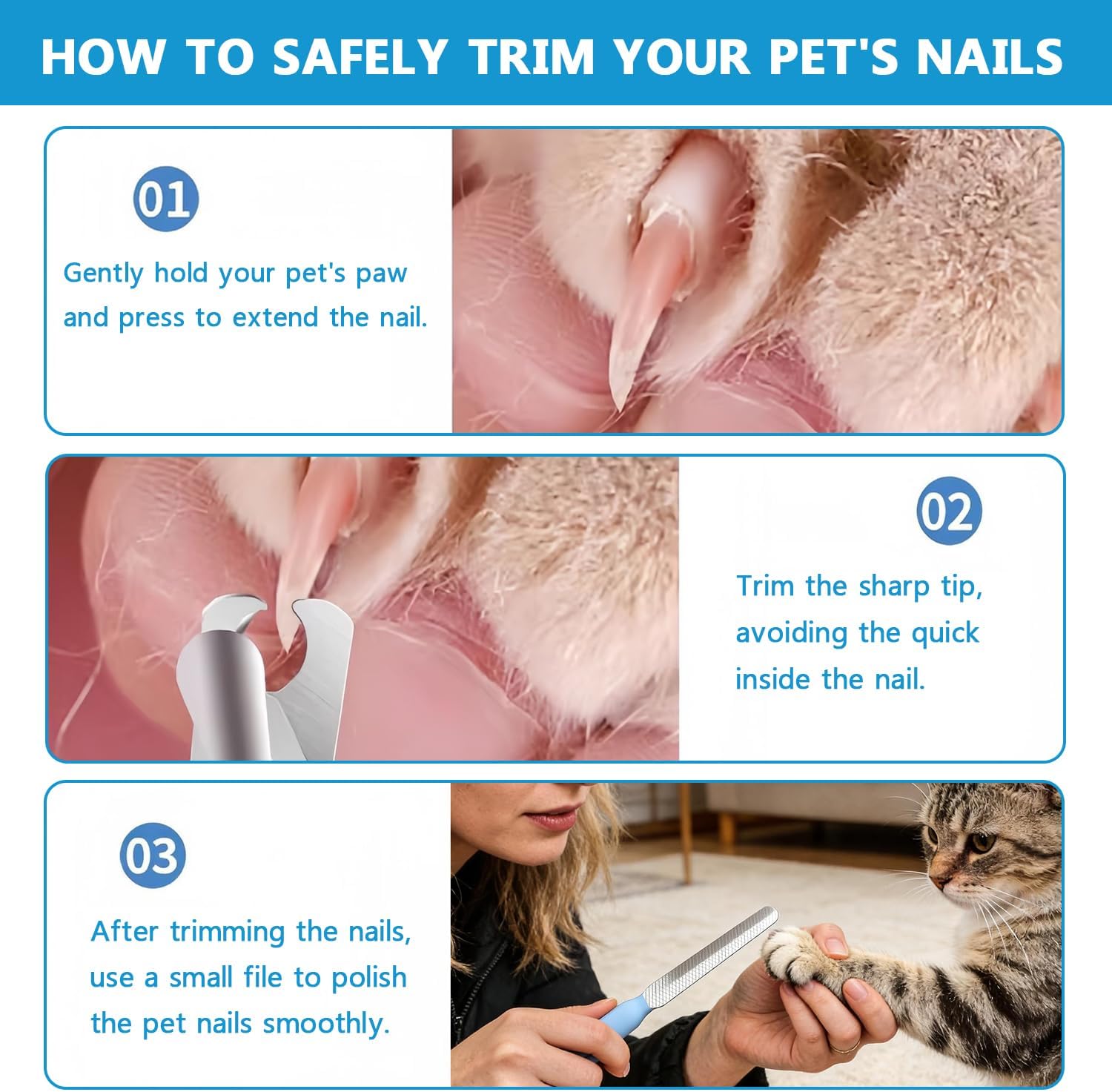 HOW TO SAFELY TRIM YOUR PET'S NAILS

01

Gently hold your pet's paw and press to extend the nail.

02

Trim the sharp tip, avoiding the quick inside the nail.

03

After trimming the nails, use a small file to polish the pet nails smoothly.