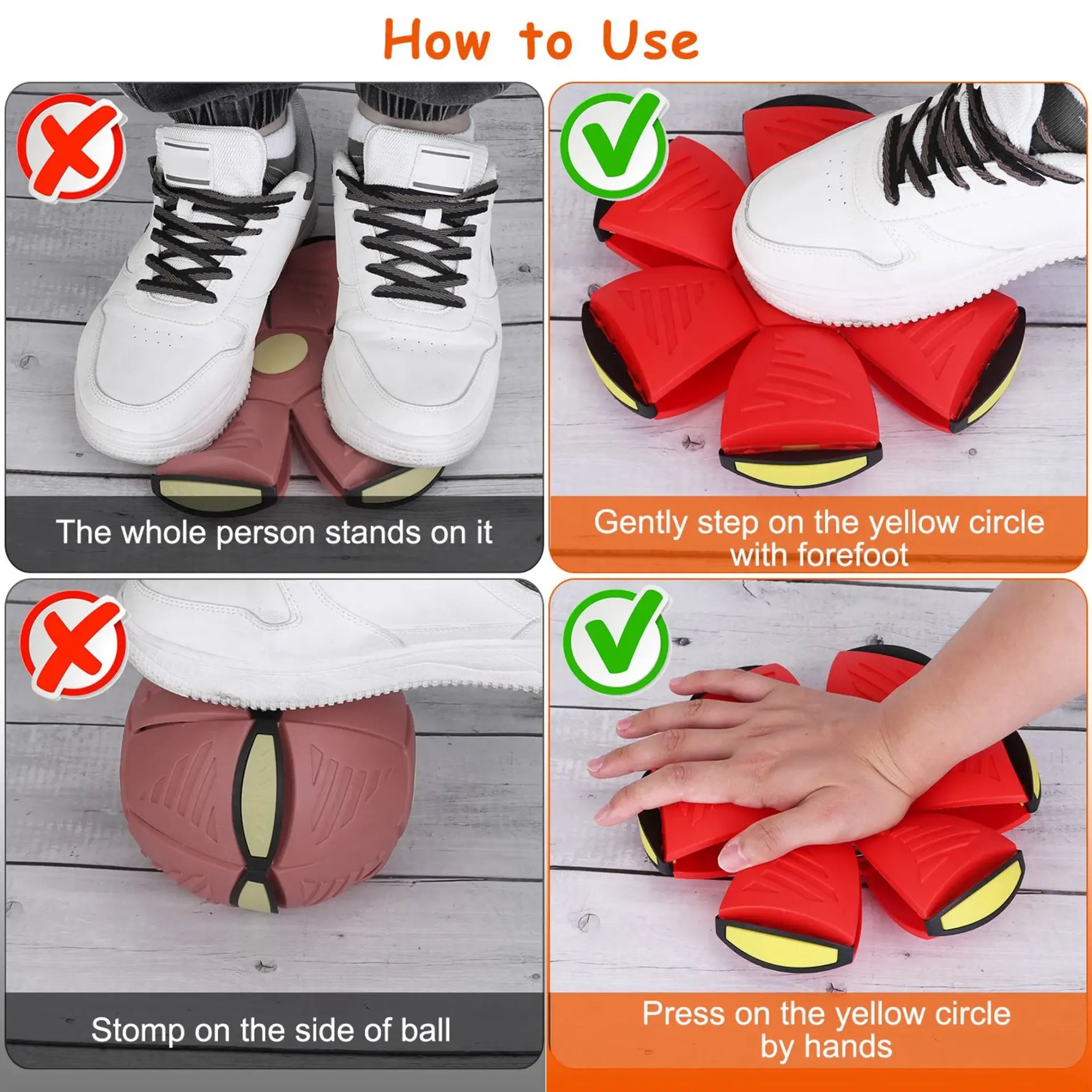 How to Use

The whole person stands on it

Gently step on the yellow circle with forefoot

Stomp on the side of ball

Press on the yellow circle by hands